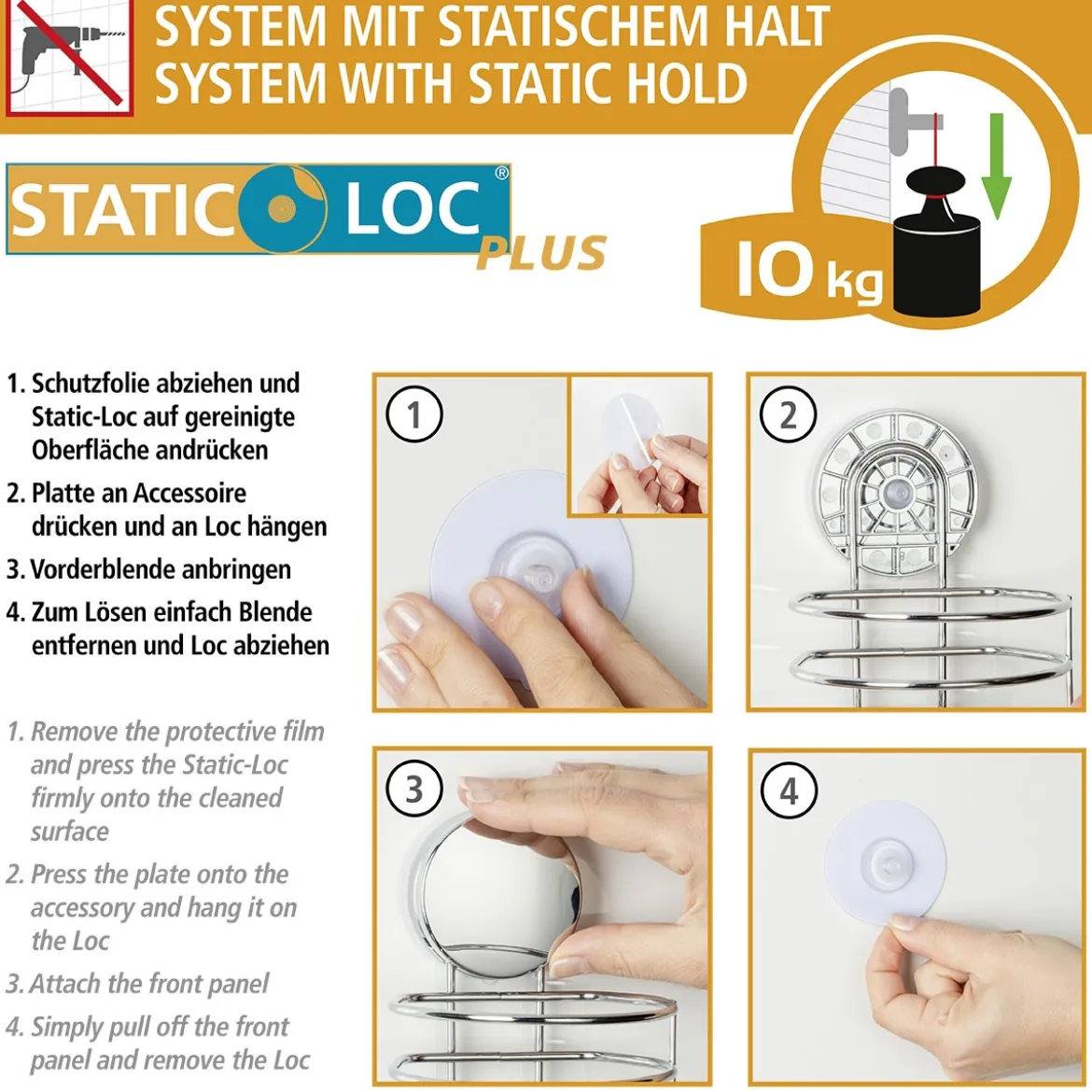 SYSTEM MIT STATISCHEM HALT
SYSTEM WITH STATIC HOLD

STATIC LOC®
PLUS

10 kg

1. Schutzfolie abziehen und Static-Loc auf gereinigte Oberfläche andrücken
2. Platte an Accessoire drücken und an Loc hängen
3. Vorderblende anbringen
4. Zum Lösen einfach Blende entfernen und Loc abziehen

1. Remove the protective film and press the Static-Loc firmly onto the cleaned surface
2. Press the plate onto the accessory and hang it on the Loc
3. Attach the front panel
4. Simply pull off the front panel and remove the Loc

1
2
3
4