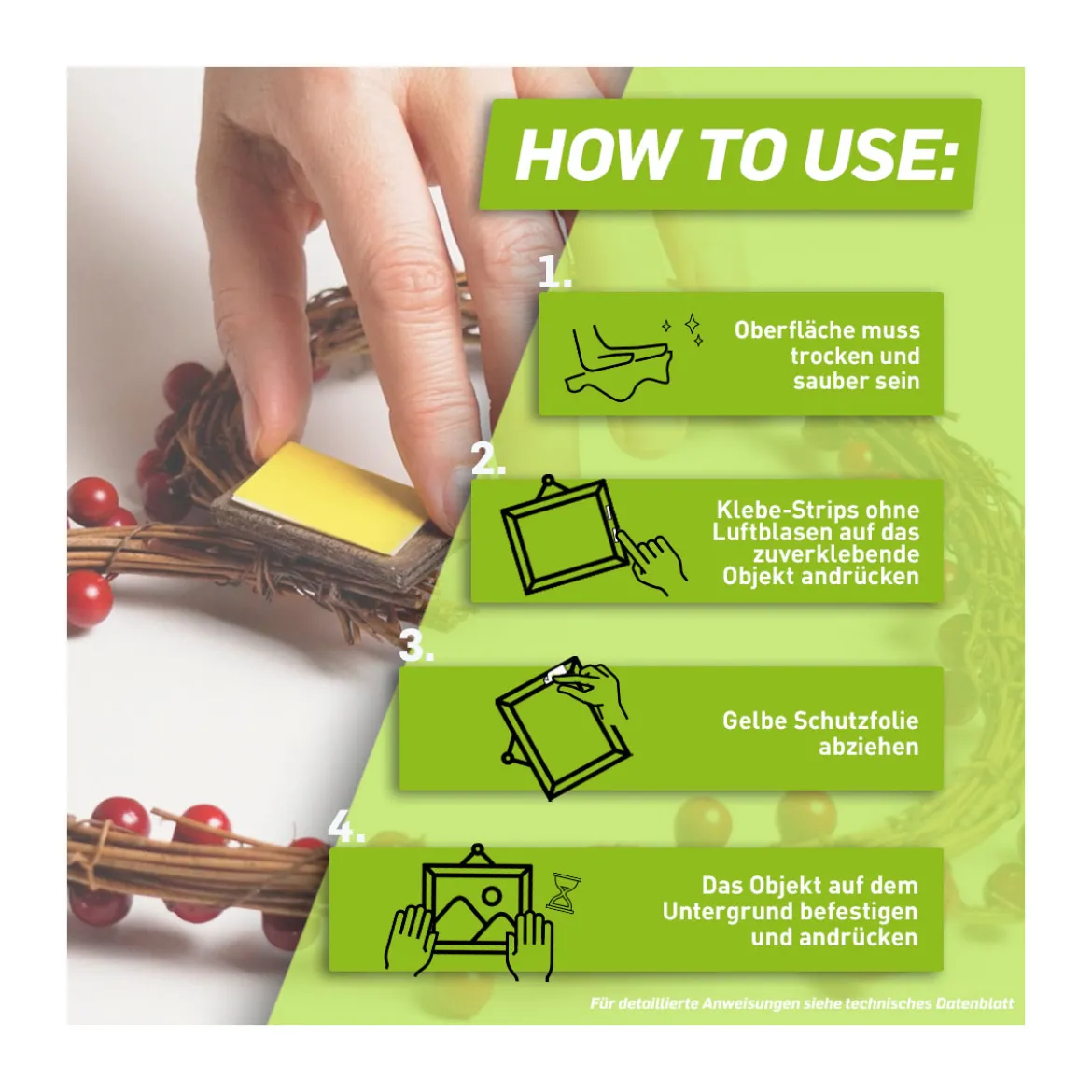 HOW TO USE:

1.

Oberfläche muss trocken und sauber sein

2.

Klebe-Strips ohne Luftblasen auf das zuverklebende Objekt andrücken

3.

Gelbe Schutzfolie abziehen

4.

Das Objekt auf dem Untergrund befestigen und andrücken

Für detaillierte Anweisungen siehe technisches Datenblatt