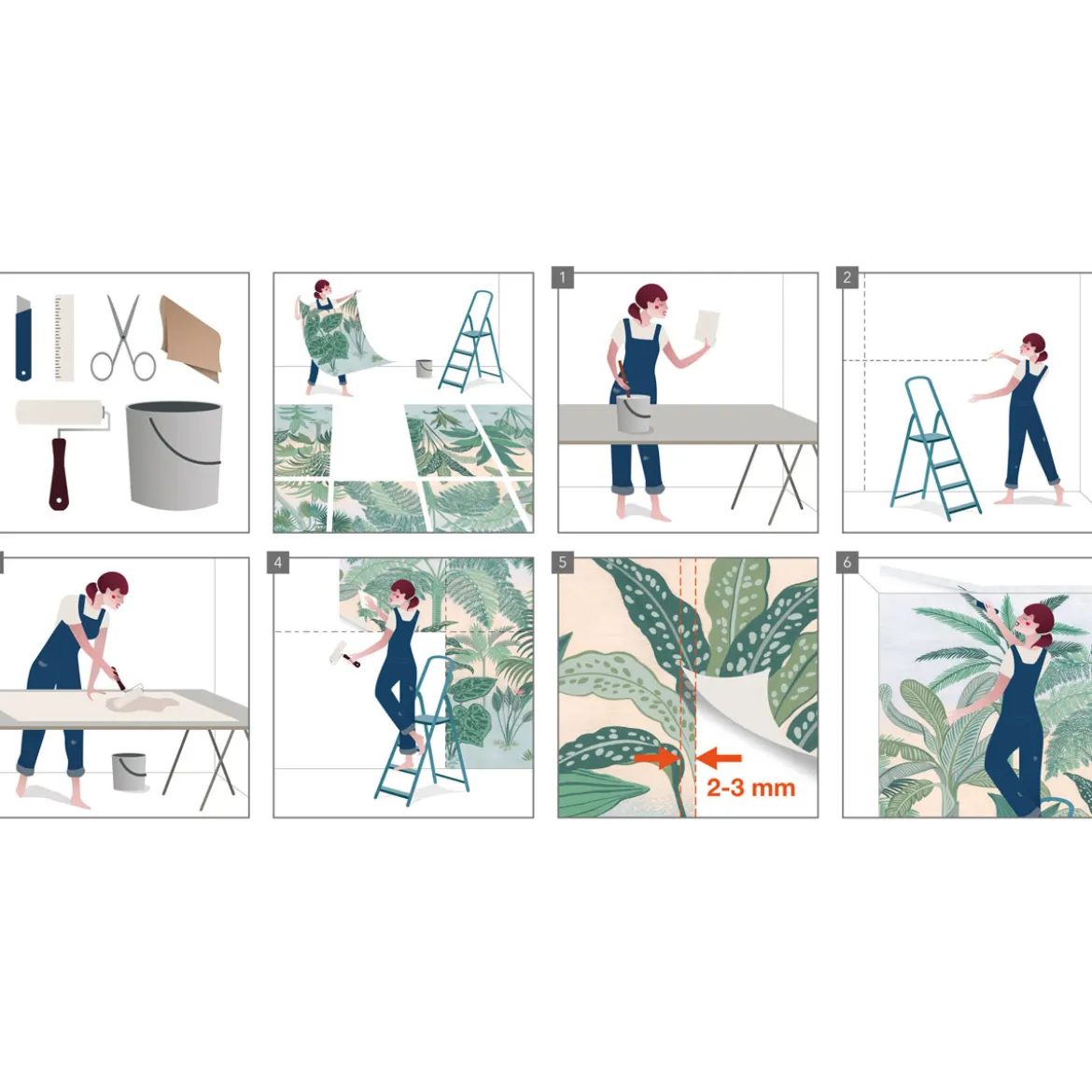 1

2

4

5

2-3 mm

6